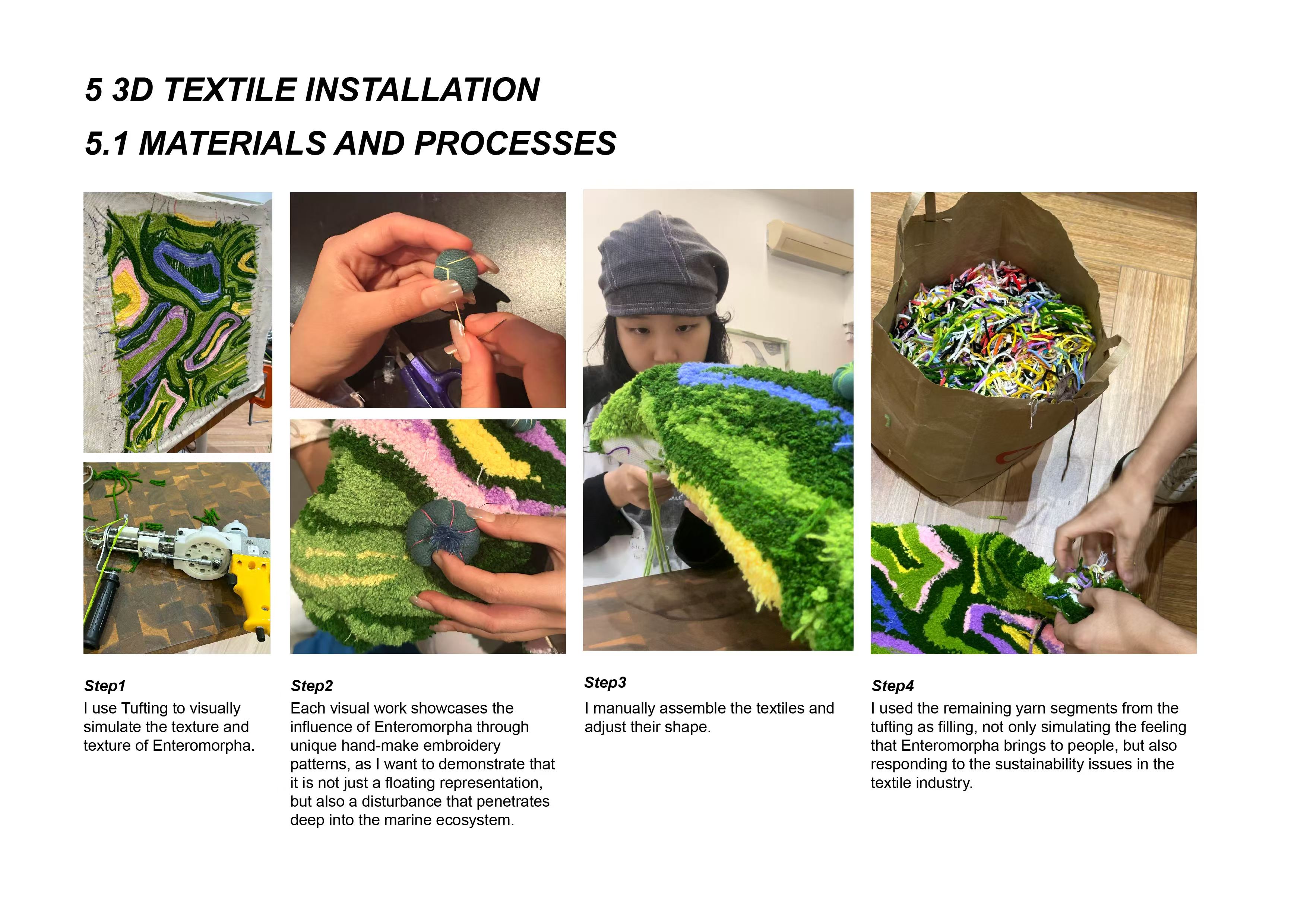 5 3D TEXTILE INSTALLATION

5.1 MATERIALS AND PROCESSES

Step1
I use Tufting to visually simulate the texture and texture of Enteromorpha.

Step2
Each visual work showcases the influence of Enteromorpha through unique hand-make embroidery patterns, as I want to demonstrate that it is not just a floating representation, but also a disturbance that penetrates deep into the marine ecosystem.

Step3
I manually assemble the textiles and adjust their shape.

Step4
I used the remaining yarn segments from the tufting as filling, not only simulating the feeling that Enteromorpha brings to people, but also responding to the sustainability issues in the textile industry.